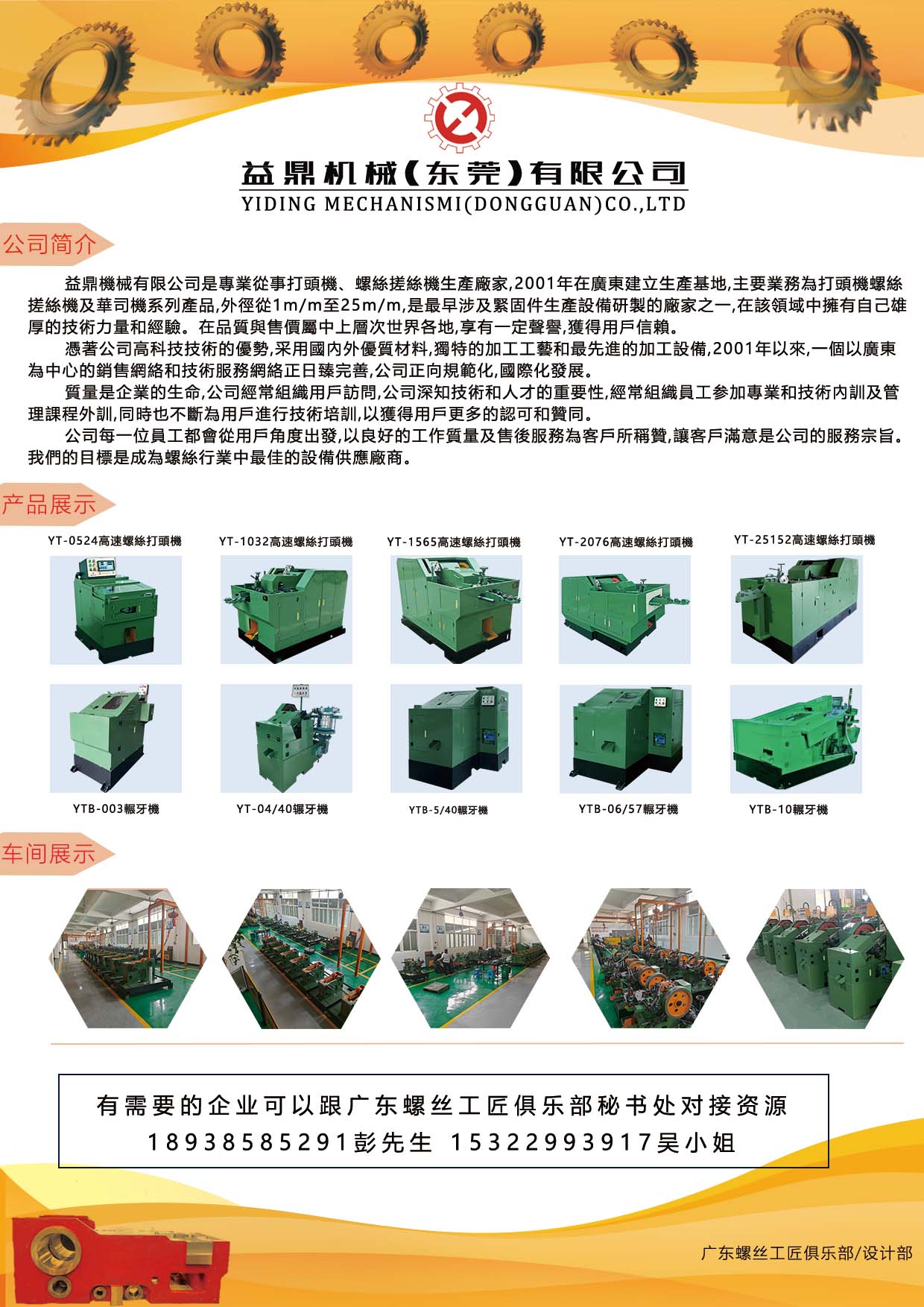 益鼎机械(东莞)有限公司
YIDING MECHANISMI(DONGGUAN)CO.,LTD

公司简介

益鼎機械有限公司是專業從事打頭機、螺絲搓絲機生產廠家,2001年在廣東建立生產基地,主要業務為打頭機螺絲搓絲機及華司機系列產品,外徑從1m/m至25m/m,是最早涉及緊固件生產設備研製的廠家之一,在該領域中擁有自己雄厚的技術力量和經驗。在品質與售價屬中上層次世界各地,享有一定聲譽,獲得用戶信賴。

憑著公司高科技技術的優勢,采用國內外優質材料,獨特的加工工藝和最先進的加工設備,2001年以來,一個以廣東為中心的銷售網絡和技術服務網絡正日臻完善,公司正向規範化,國際化發展。

質量是企業的生命,公司經常組織用戶訪問,公司深知技術和人才的重要性,經常組織員工參加專業和技術內訓及管理課程外訓,同時也不斷為用戶進行技術培訓,以獲得用戶更多的認可和贊同。

公司每一位員工都會從用戶角度出發,以良好的工作質量及售後服務為客戶所稱贊,讓客戶滿意是公司的服務宗旨。我們的目標是成為螺絲行業中最佳的設備供應廠商。

产品展示

YT-0524高速螺絲打頭機
YT-1032高速螺絲打頭機
YT-1565高速螺絲打頭機
YT-2076高速螺絲打頭機
YT-25152高速螺絲打頭機

YTB-003輾牙機
YT-04/40輾牙機
YTB-5/40輾牙機
YTB-06/57輾牙機
YTB-10輾牙機

车间展示

有需要的企业可以跟广东螺丝工匠俱乐部秘书处对接资源
18938585291彭先生 15322993917吴小姐

广东螺丝工匠俱乐部/设计部